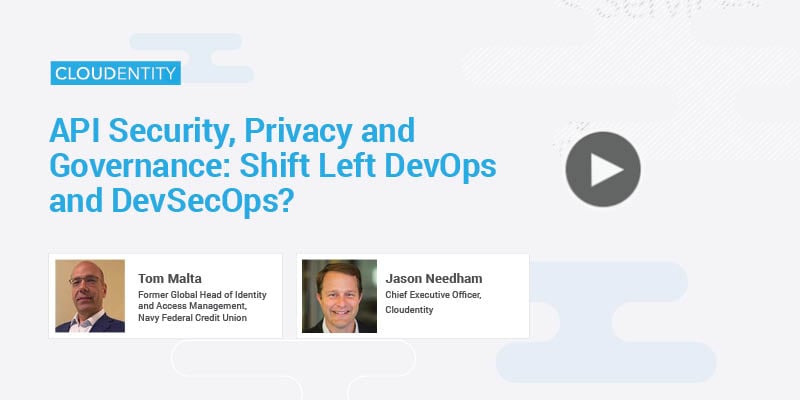 CLOUDENTITY

API Security, Privacy and Governance: Shift Left DevOps and DevSecOps?

Tom Malta
Former Global Head of Identity and Access Management, Navy Federal Credit Union

Jason Needham
Chief Executive Officer, Cloudentity